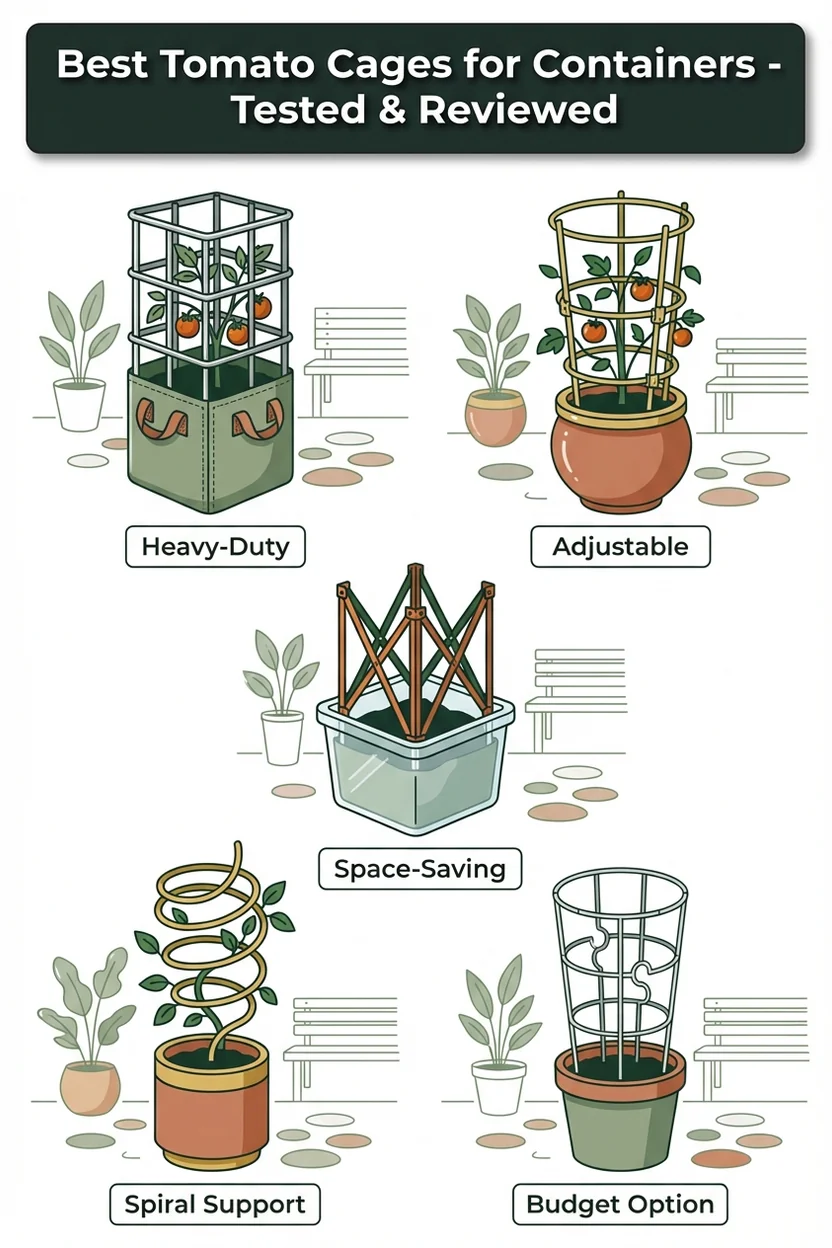 Best Tomato Cages for Containers - Tested & Reviewed

Heavy-Duty

Adjustable

Space-Saving

Spiral Support

Budget Option